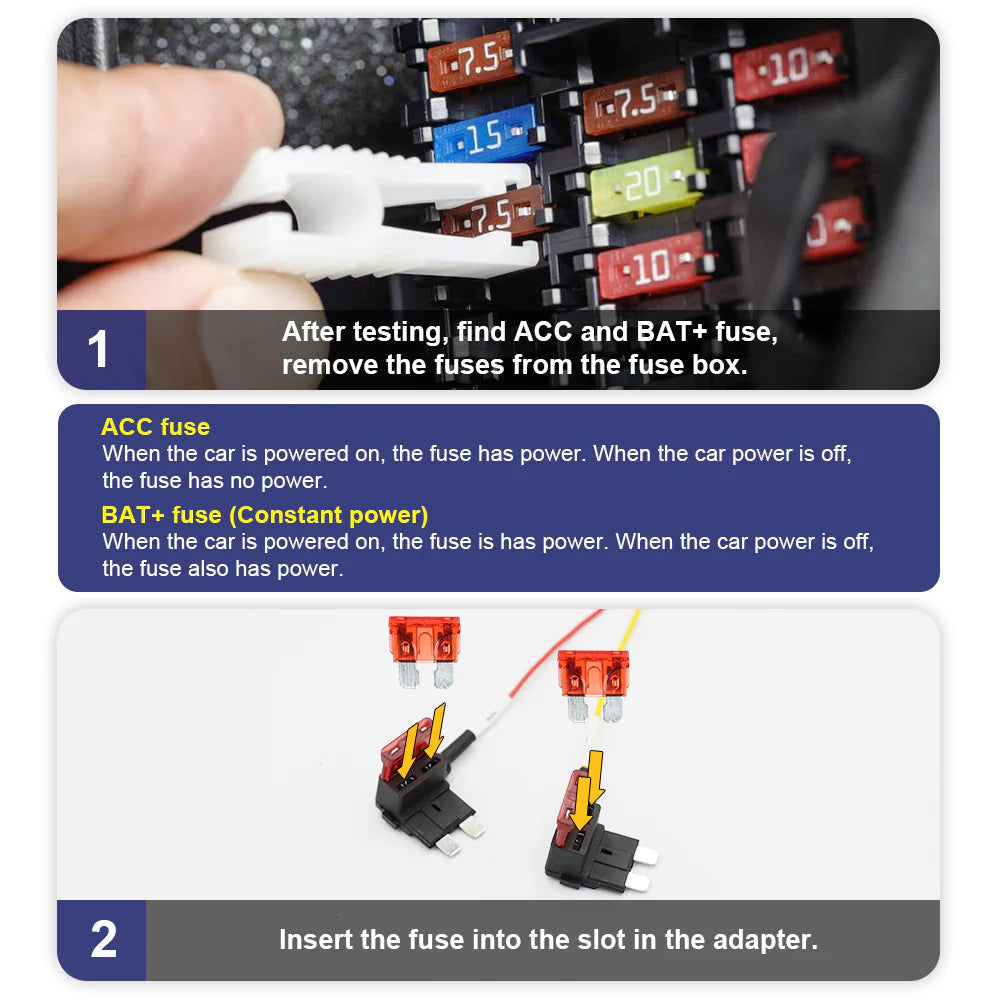 7.5
10
15
7.5
20
7.5
10

1
After testing, find ACC and BAT+ fuse, remove the fuses from the fuse box.

ACC fuse
When the car is powered on, the fuse has power. When the car power is off, the fuse has no power.

BAT+ fuse (Constant power)
When the car is powered on, the fuse is has power. When the car power is off, the fuse also has power.

2
Insert the fuse into the slot in the adapter.